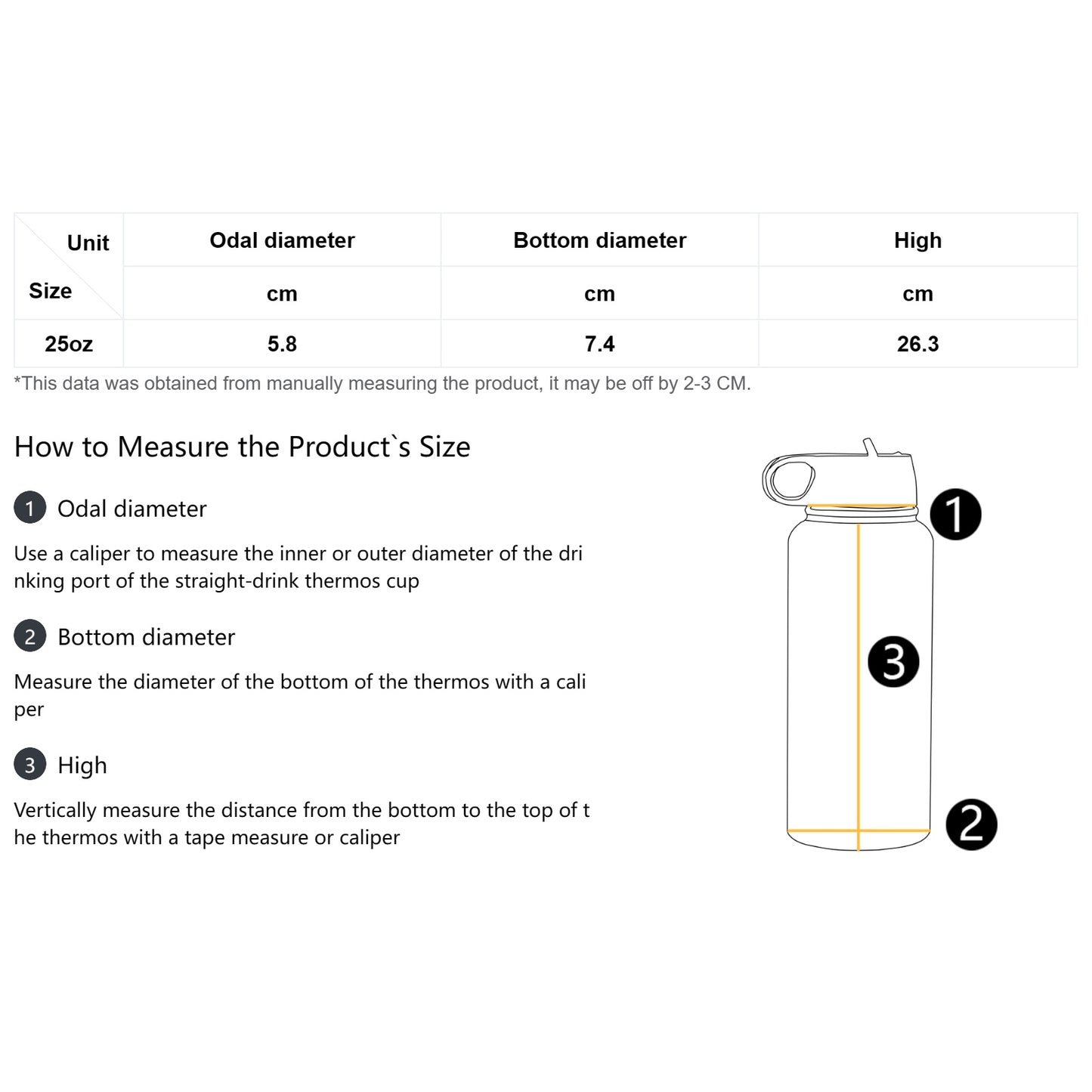 | Unit / Size | Odal diameter | Bottom diameter | High |
|---|---|---|---|
| | cm | cm | cm |
| 25oz | 5.8 | 7.4 | 26.3 |

*This data was obtained from manually measuring the product, it may be off by 2-3 CM.

How to Measure the Product`s Size

1 Odal diameter

Use a caliper to measure the inner or outer diameter of the drinking port of the straight-drink thermos cup

2 Bottom diameter

Measure the diameter of the bottom of the thermos with a caliper

3 High

Vertically measure the distance from the bottom to the top of the thermos with a tape measure or caliper

1

3

2