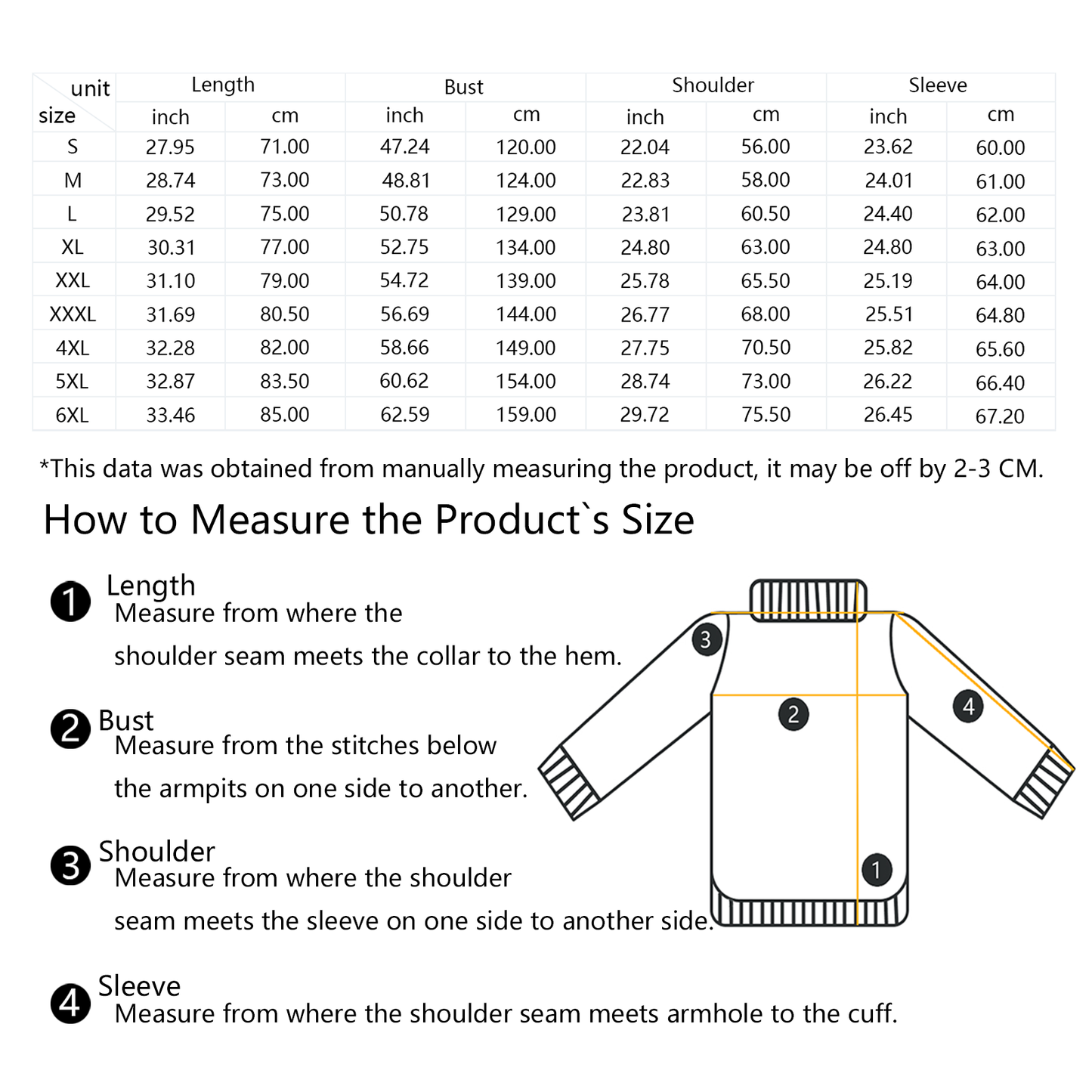 | unit / size | Length inch | Length cm | Bust inch | Bust cm | Shoulder inch | Shoulder cm | Sleeve inch | Sleeve cm |
|---|---|---|---|---|---|---|---|---|
| S | 27.95 | 71.00 | 47.24 | 120.00 | 22.04 | 56.00 | 23.62 | 60.00 |
| M | 28.74 | 73.00 | 48.81 | 124.00 | 22.83 | 58.00 | 24.01 | 61.00 |
| L | 29.52 | 75.00 | 50.78 | 129.00 | 23.81 | 60.50 | 24.40 | 62.00 |
| XL | 30.31 | 77.00 | 52.75 | 134.00 | 24.80 | 63.00 | 24.80 | 63.00 |
| XXL | 31.10 | 79.00 | 54.72 | 139.00 | 25.78 | 65.50 | 25.19 | 64.00 |
| XXXL | 31.69 | 80.50 | 56.69 | 144.00 | 26.77 | 68.00 | 25.51 | 64.80 |
| 4XL | 32.28 | 82.00 | 58.66 | 149.00 | 27.75 | 70.50 | 25.82 | 65.60 |
| 5XL | 32.87 | 83.50 | 60.62 | 154.00 | 28.74 | 73.00 | 26.22 | 66.40 |
| 6XL | 33.46 | 85.00 | 62.59 | 159.00 | 29.72 | 75.50 | 26.45 | 67.20 |

*This data was obtained from manually measuring the product, it may be off by 2-3 CM.

How to Measure the Product`s Size

1 Length
Measure from where the shoulder seam meets the collar to the hem.

2 Bust
Measure from the stitches below the armpits on one side to another.

3 Shoulder
Measure from where the shoulder seam meets the sleeve on one side to another side.

4 Sleeve
Measure from where the shoulder seam meets armhole to the cuff.

3 2 4 1